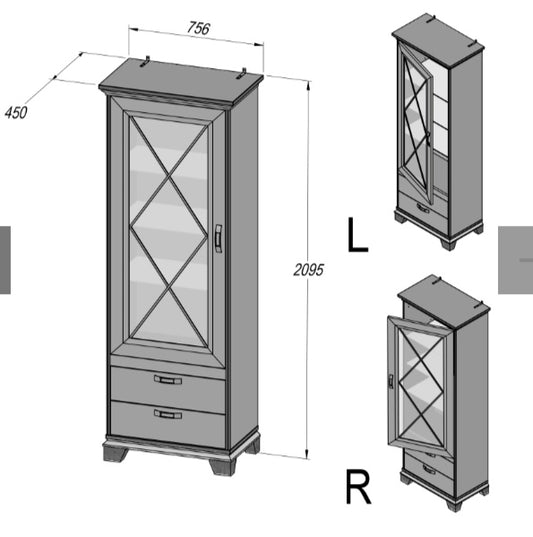 756

450

2095

L

R