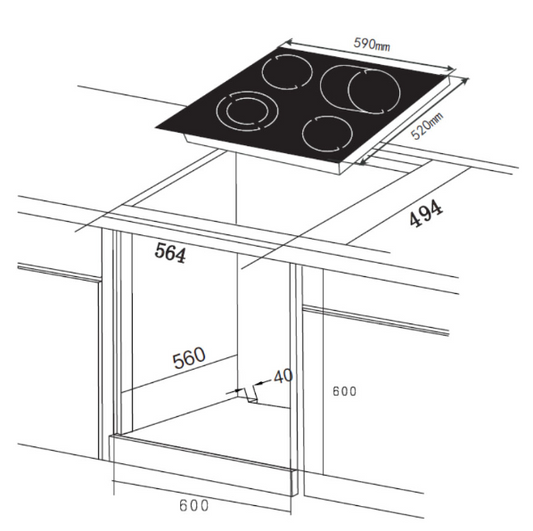 590mm
520mm
494
564
560
40
600
600